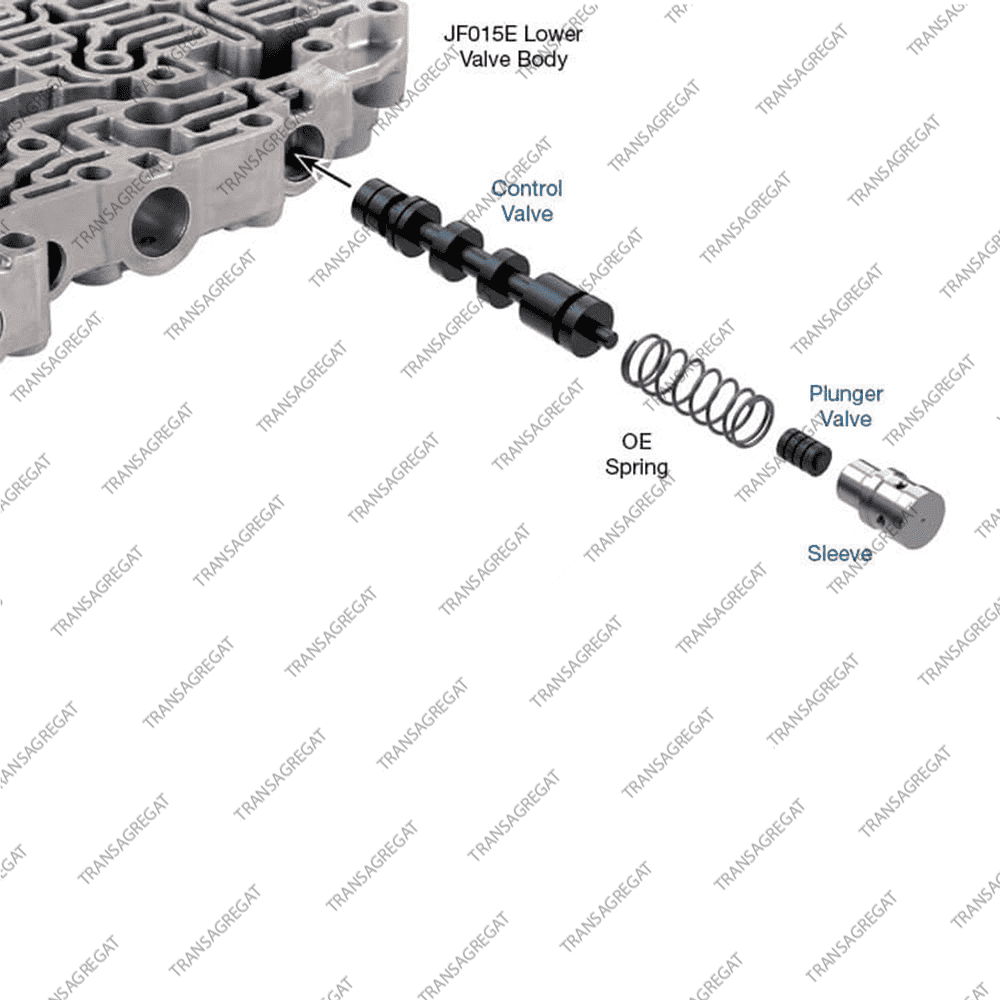 JF015E Lower Valve Body

Control Valve

OE Spring

Plunger Valve

Sleeve

TRANSAGREGAT