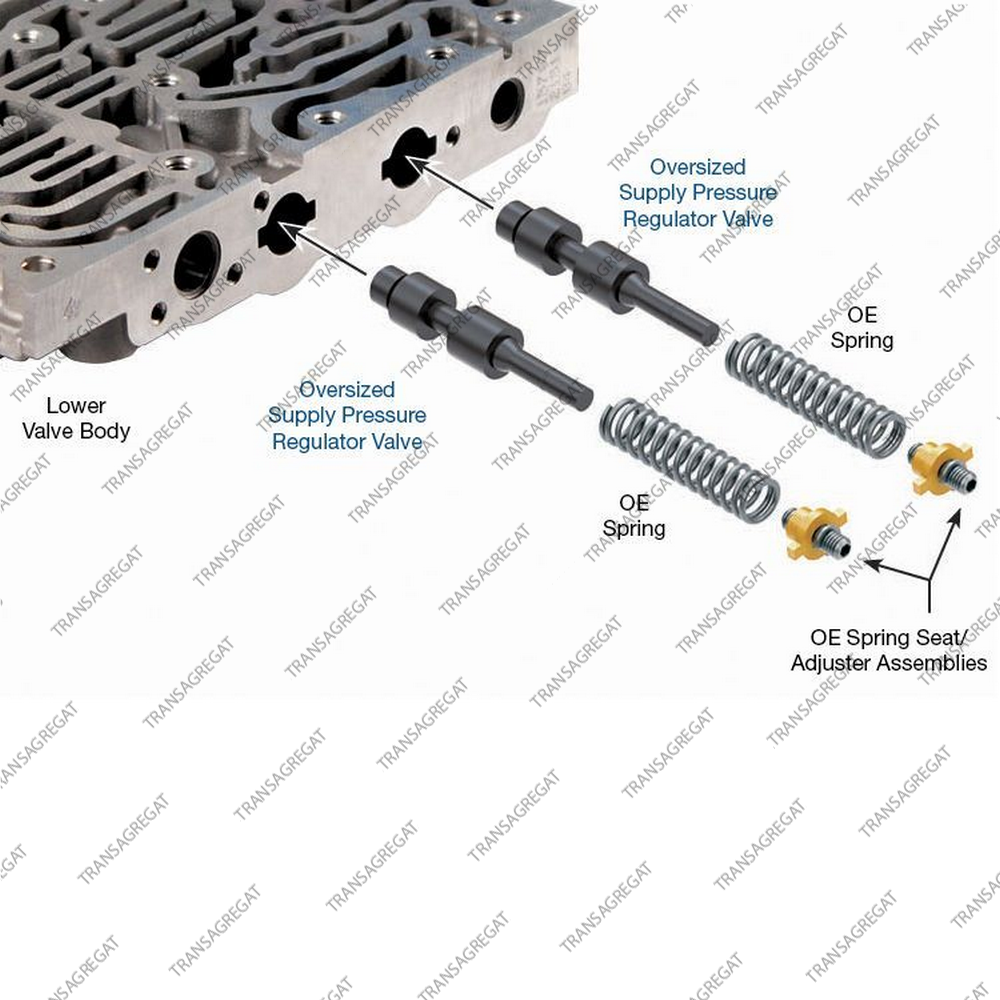 Oversized Supply Pressure Regulator Valve

OE Spring

Lower Valve Body

Oversized Supply Pressure Regulator Valve

OE Spring

OE Spring Seat/ Adjuster Assemblies

TRANSAGREGAT